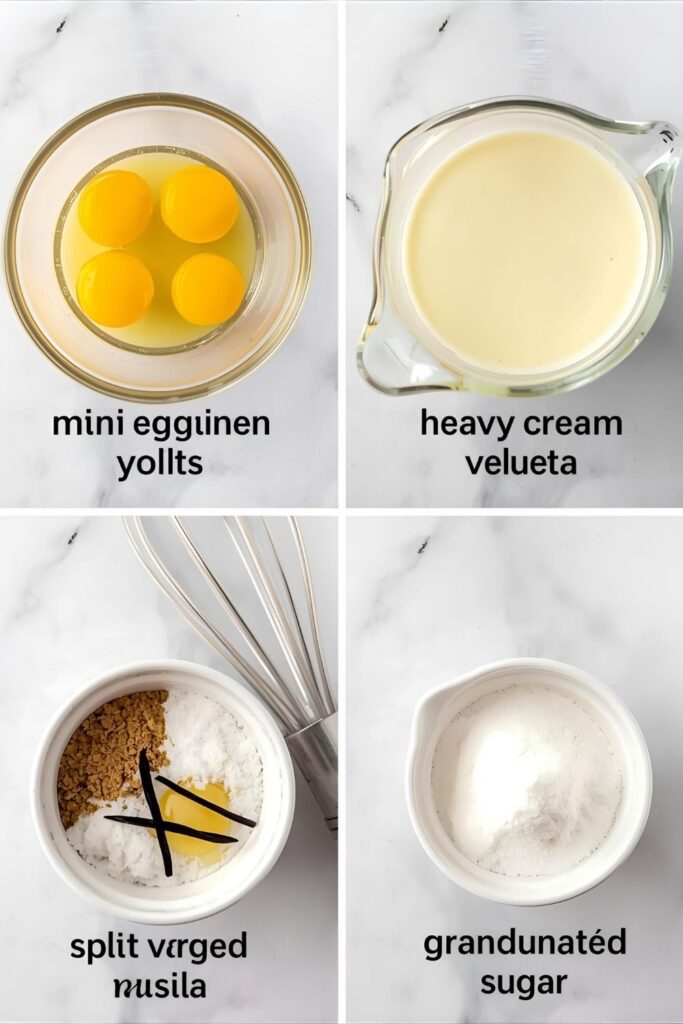 mini eggıinen yollts

heavy cream velueta

split vırged nusila

grandunatéd sugar