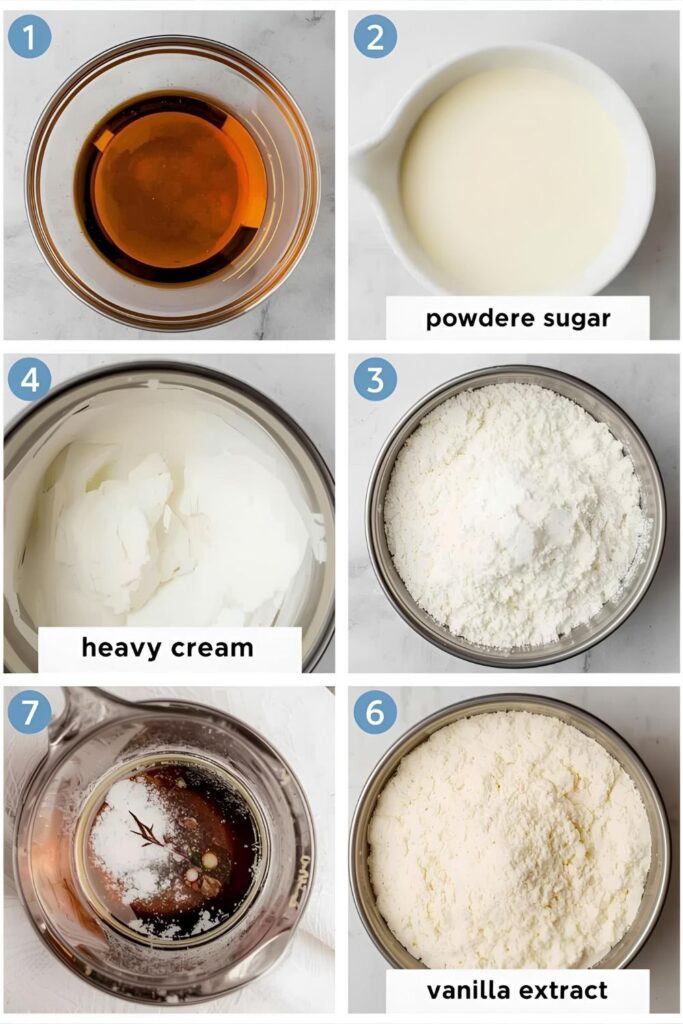 1

2

powdere sugar

4

heavy cream

3

7

6

vanilla extract