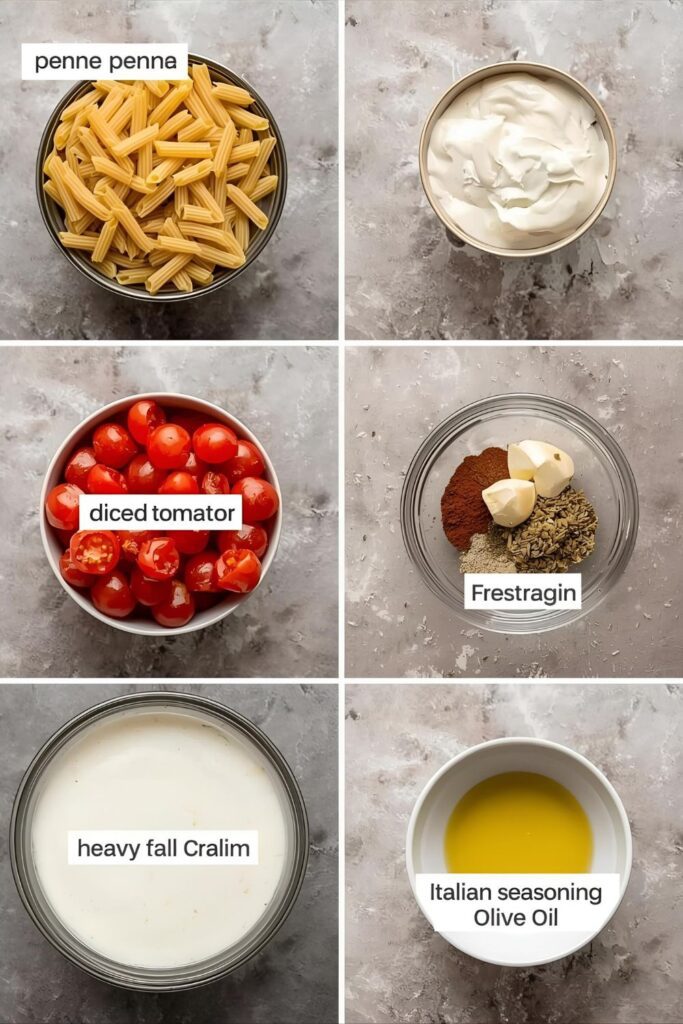 penne penna

diced tomator

Frestragin

heavy fall Cralim

Italian seasoning
Olive Oil